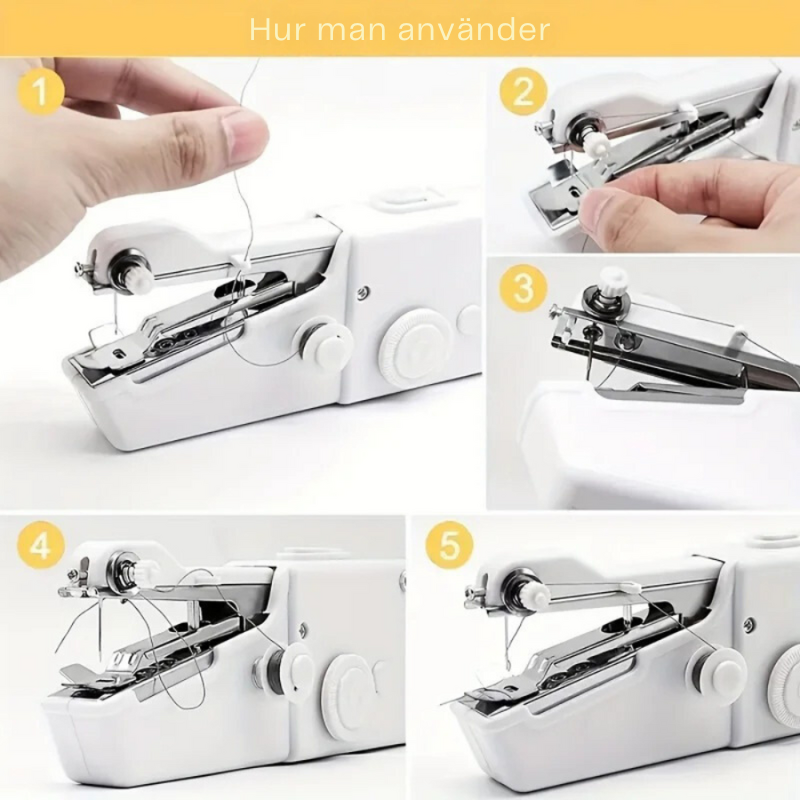 Hur man använder

1

2

3

4

5