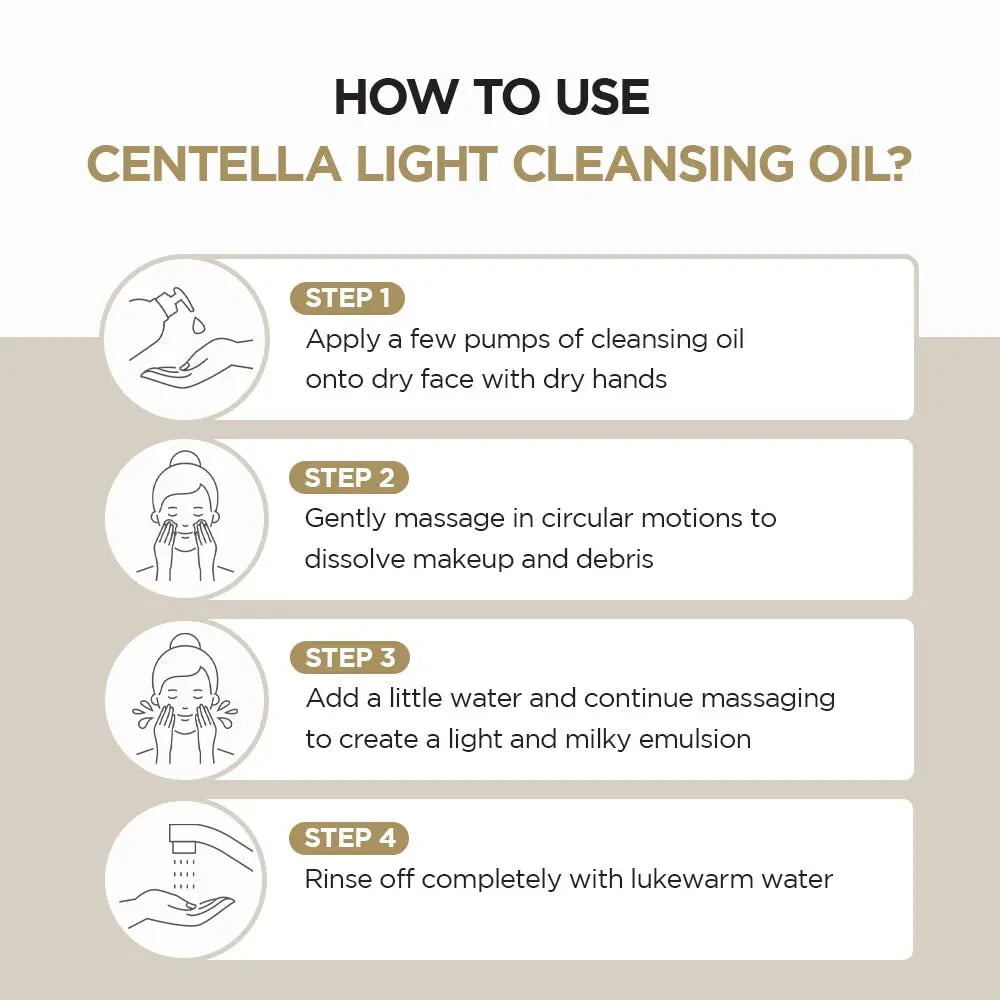 HOW TO USE
CENTELLA LIGHT CLEANSING OIL?

STEP 1
Apply a few pumps of cleansing oil onto dry face with dry hands

STEP 2
Gently massage in circular motions to dissolve makeup and debris

STEP 3
Add a little water and continue massaging to create a light and milky emulsion

STEP 4
Rinse off completely with lukewarm water